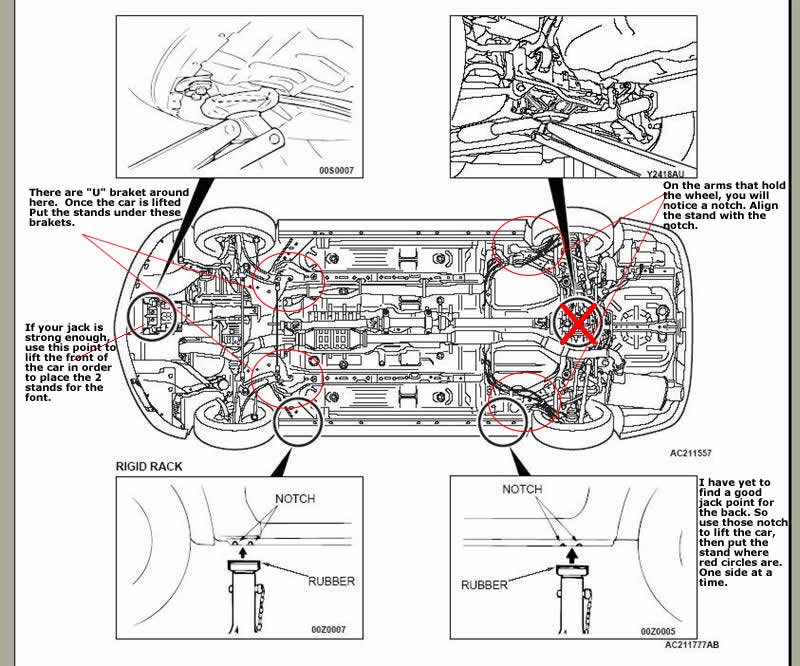 00S0007

Y2418AU

There are "U" braket around here. Once the car is lifted Put the stands under these brakets.

On the arms that hold the wheel, you will notice a notch. Align the stand with the notch.

If your jack is strong enough, use this point to lift the front of the car in order to place the 2 stands for the font.

AC211557

RIGID RACK

NOTCH

RUBBER

00Z0007

NOTCH

RUBBER

00Z0005

I have yet to find a good jack point for the back. So use those notch to lift the car, then put the stand where red circles are. One side at a time.

AC211777AB